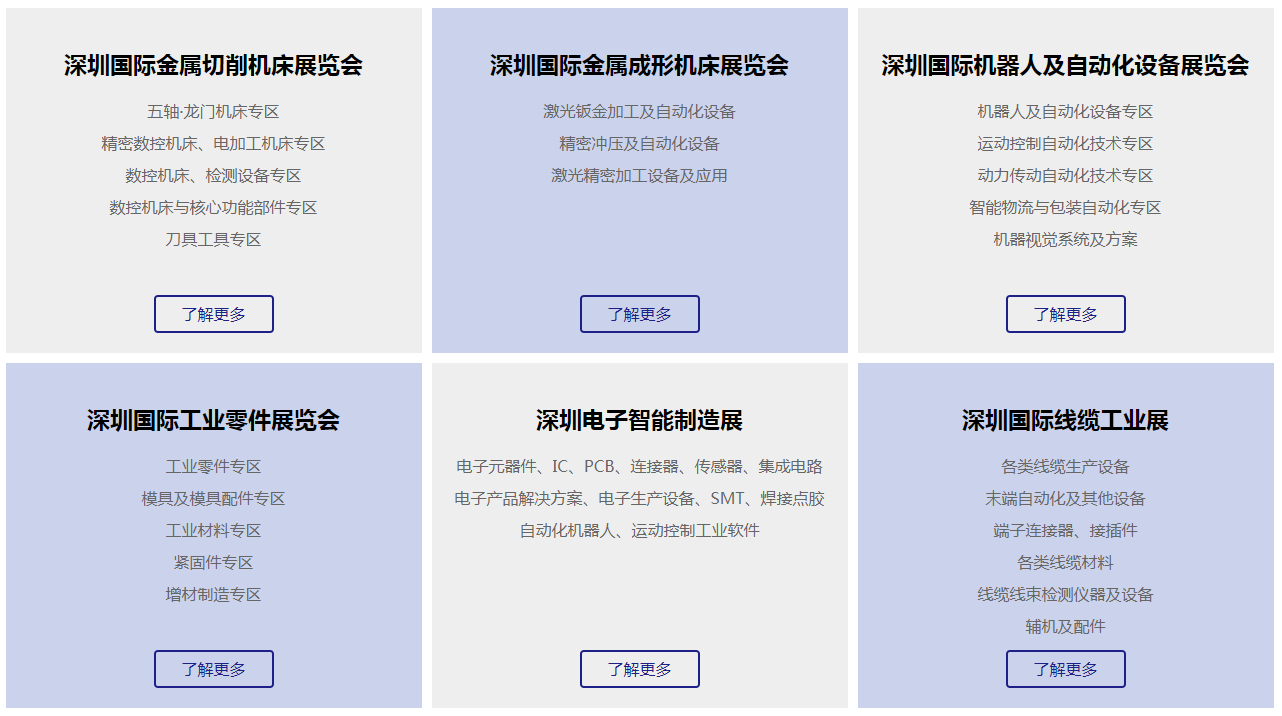 深圳国际金属切削机床展览会

五轴·龙门机床专区
精密数控机床、电加工机床专区
数控机床、检测设备专区
数控机床与核心功能部件专区
刀具工具专区

了解更多

深圳国际金属成形机床展览会

激光钣金加工及自动化设备
精密冲压及自动化设备
激光精密加工设备及应用

了解更多

深圳国际机器人及自动化设备展览会

机器人及自动化设备专区
运动控制自动化技术专区
动力传动自动化技术专区
智能物流与包装自动化专区
机器视觉系统及方案

了解更多

深圳国际工业零件展览会

工业零件专区
模具及模具配件专区
工业材料专区
紧固件专区
增材制造专区

了解更多

深圳电子智能制造展

电子元器件、IC、PCB、连接器、传感器、集成电路
电子产品解决方案、电子生产设备、SMT、焊接点胶
自动化机器人、运动控制工业软件

了解更多

深圳国际线缆工业展

各类线缆生产设备
末端自动化及其他设备
端子连接器、接插件
各类线缆材料
线缆线束检测仪器及设备
辅机及配件

了解更多